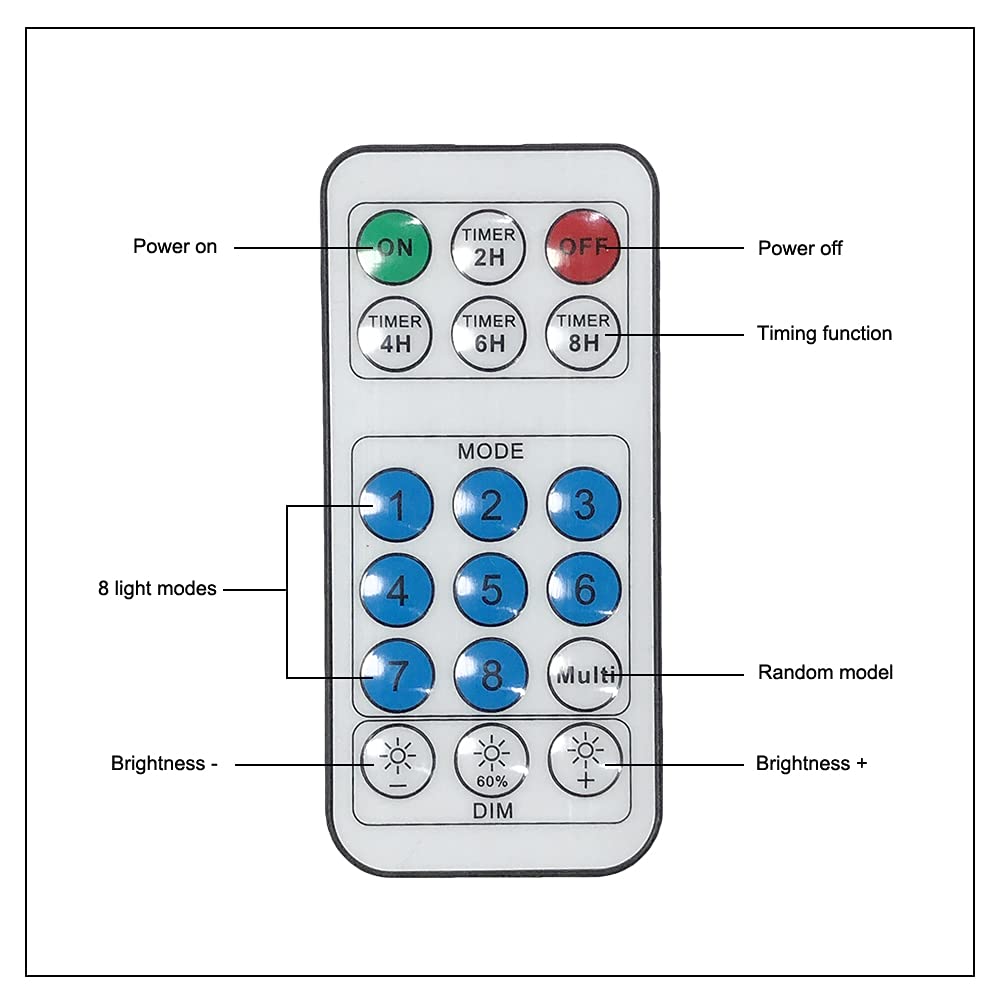 Power on

ON TIMER 2H OFF

Power off

TIMER 4H TIMER 6H TIMER 8H

Timing function

MODE

1 2 3

8 light modes

4 5 6

7 8 Multi

Random model

Brightness -

− 60% +

Brightness +

DIM