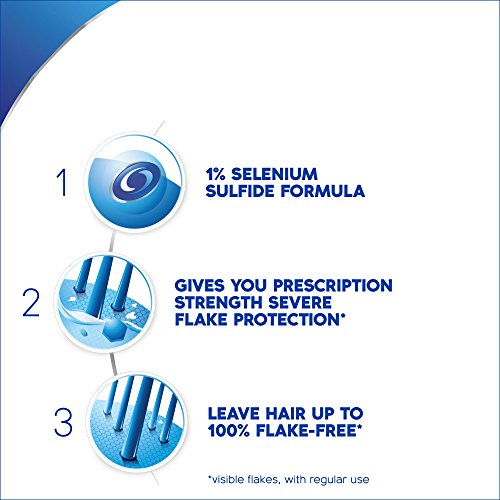 1

1% SELENIUM SULFIDE FORMULA

2

GIVES YOU PRESCRIPTION STRENGTH SEVERE FLAKE PROTECTION*

3

LEAVE HAIR UP TO 100% FLAKE-FREE*

*visible flakes, with regular use