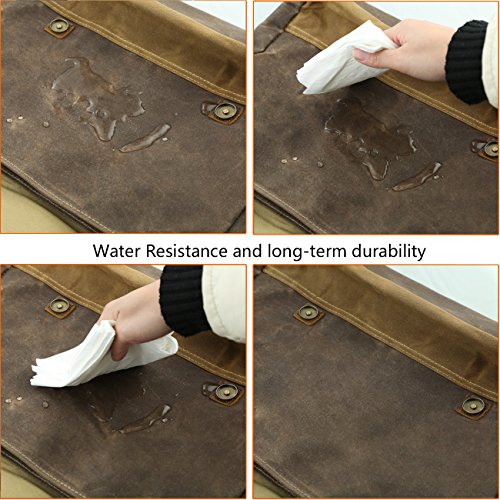 Water Resistance and long-term durability