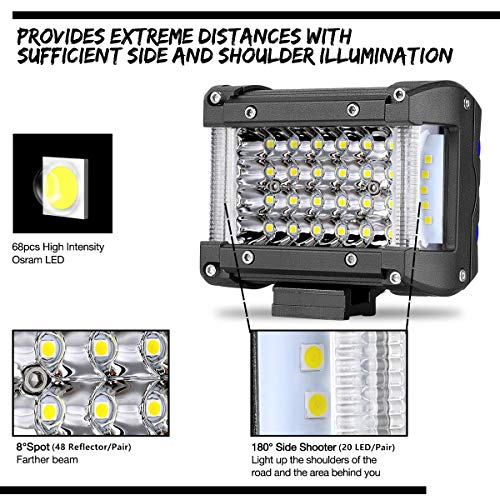 PROVIDES EXTREME DISTANCES WITH SUFFICIENT SIDE AND SHOULDER ILLUMINATION

68pcs High Intensity Osram LED

8°Spot (48 Reflector/Pair)
Farther beam

180° Side Shooter (20 LED/Pair)
Light up the shoulders of the road and the area behind you