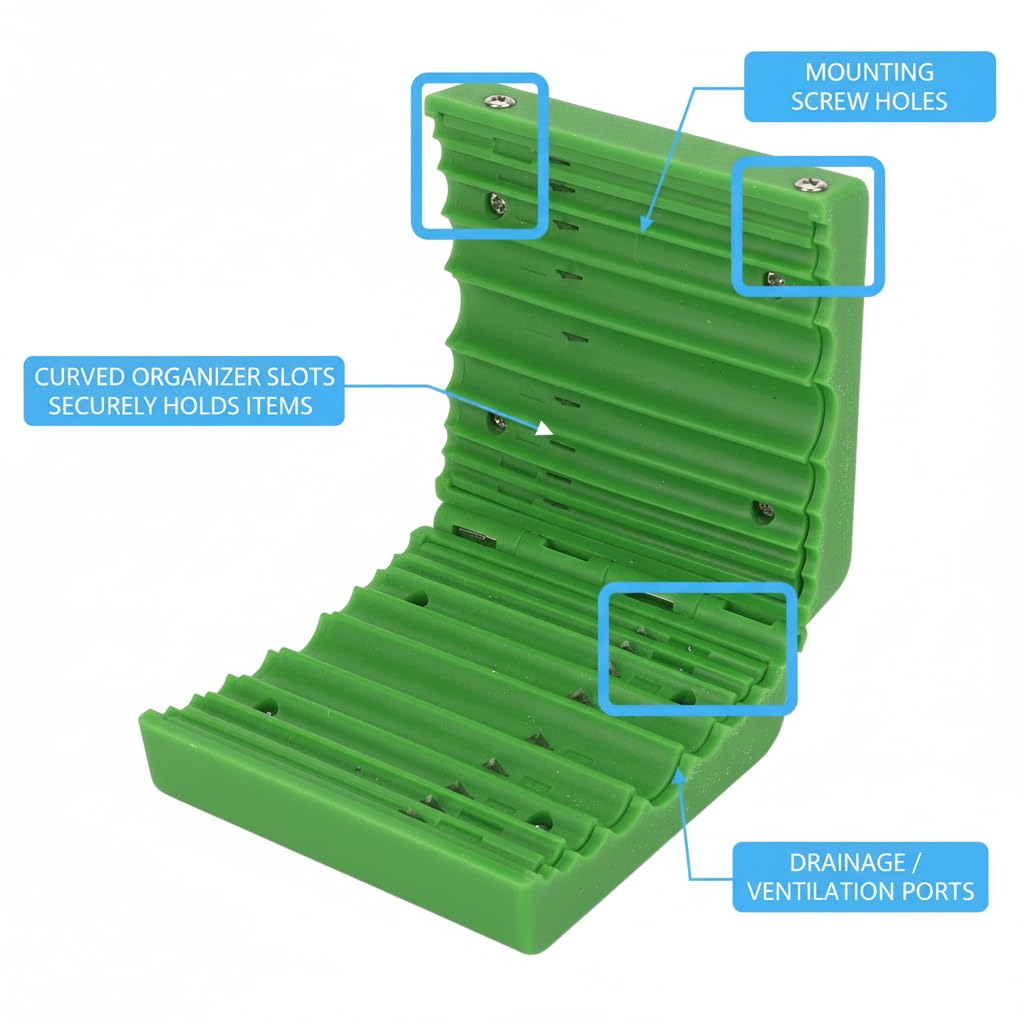 MOUNTING SCREW HOLES

CURVED ORGANIZER SLOTS SECURELY HOLDS ITEMS

DRAINAGE / VENTILATION PORTS