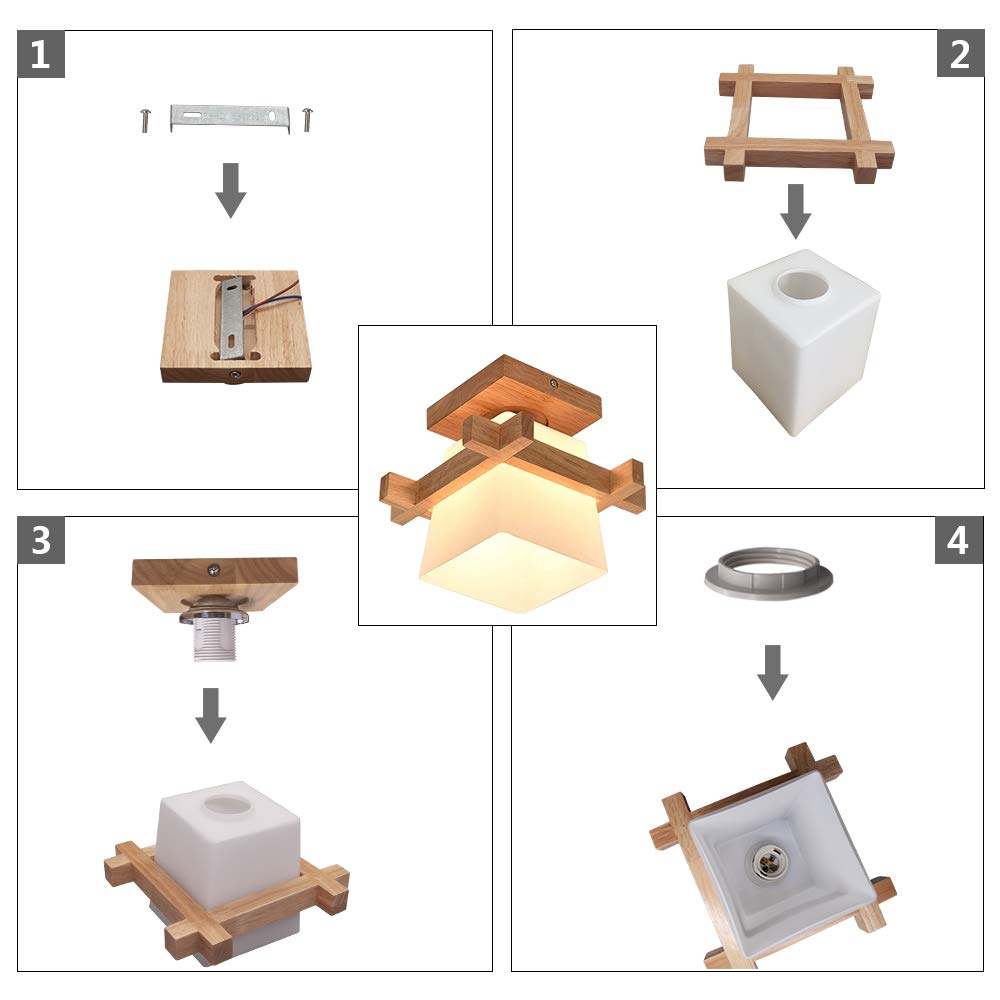 1

2

3

4