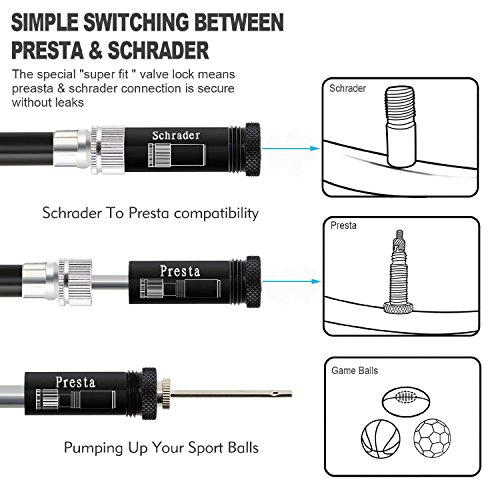 SIMPLE SWITCHING BETWEEN PRESTA & SCHRADER

The special "super fit " valve lock means preasta & schrader connection is secure without leaks

Schrader

Schrader

Schrader To Presta compatibility

Presta

Presta

Presta

Game Balls

Pumping Up Your Sport Balls