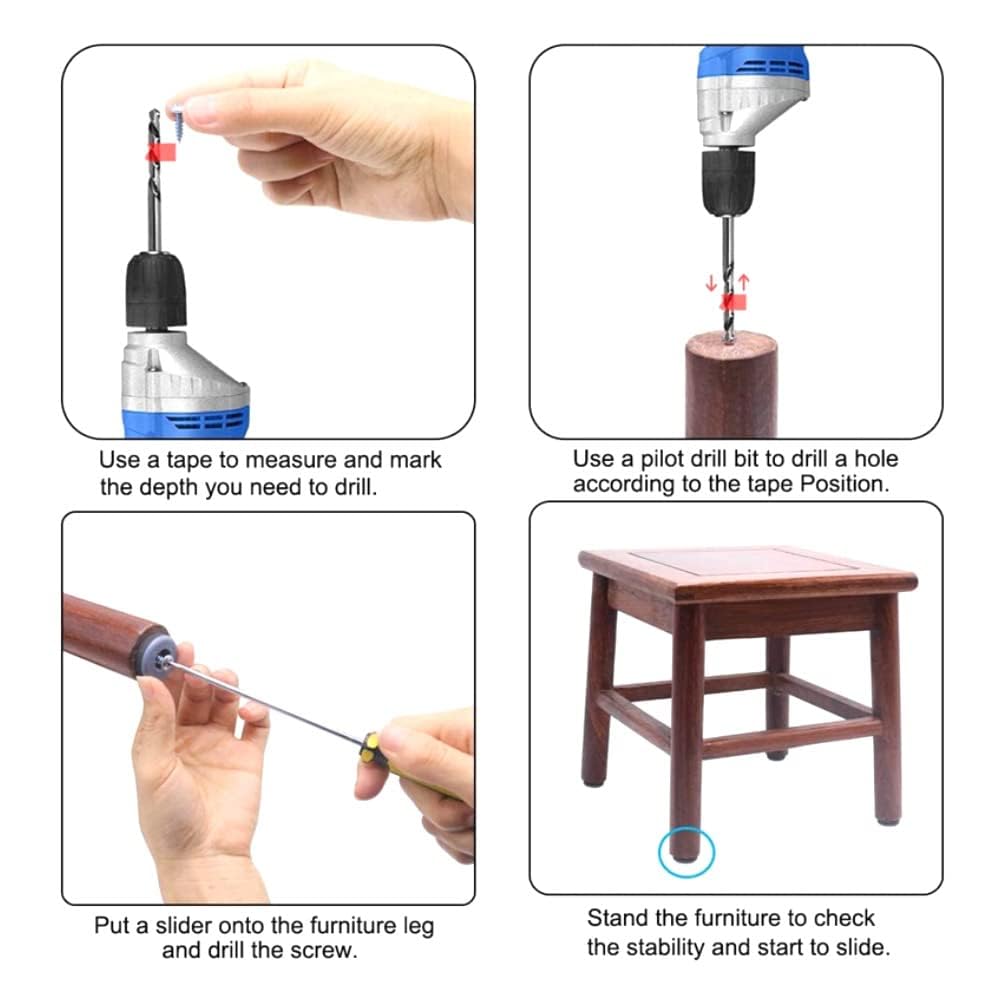 Use a tape to measure and mark the depth you need to drill.

Use a pilot drill bit to drill a hole according to the tape Position.

Put a slider onto the furniture leg and drill the screw.

Stand the furniture to check the stability and start to slide.