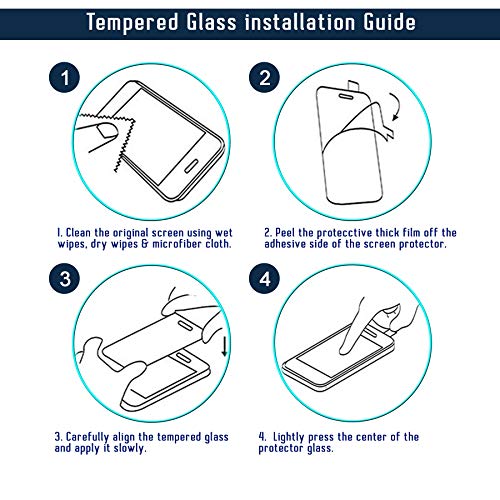 Tempered Glass installation Guide

1

1. Clean the original screen using wet wipes, dry wipes & microfiber cloth.

2

2. Peel the protecctive thick film off the adhesive side of the screen protector.

3

3. Carefully align the tempered glass and apply it slowly.

4

4. Lightly press the center of the protector glass.