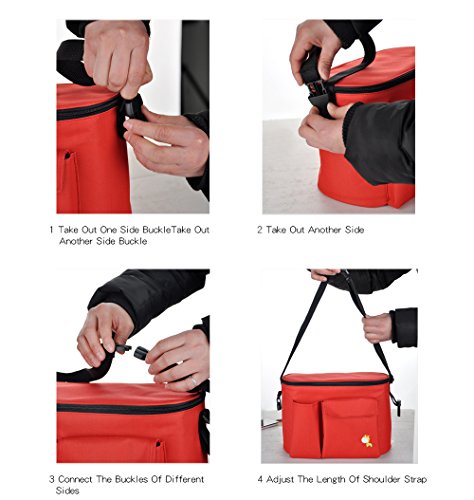 1 Take Out One Side BuckleTake Out Another Side Buckle

2 Take Out Another Side

3 Connect The Buckles Of Different Sides

4 Adjust The Length Of Shoulder Strap