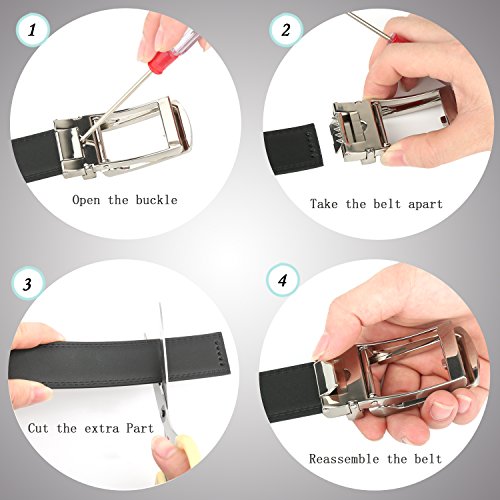 1

Open the buckle

2

Take the belt apart

3

Cut the extra Part

4

Reassemble the belt