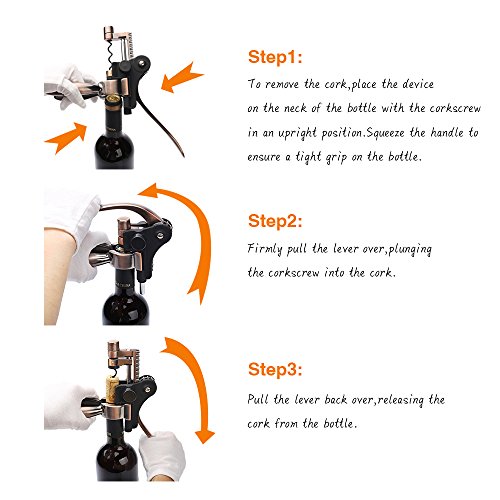 Step1:

To remove the cork,place the device on the neck of the bottle with the corkscrew in an upright position.Squeeze the handle to ensure a tight grip on the bottle.

Step2:

Firmly pull the lever over,plunging the corkscrew into the cork.

Step3:

Pull the lever back over,releasing the cork from the bottle.