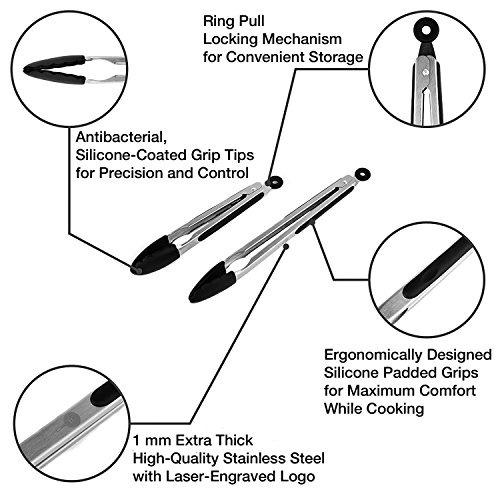 Ring Pull
Locking Mechanism
for Convenient Storage

Antibacterial,
Silicone-Coated Grip Tips
for Precision and Control

Ergonomically Designed
Silicone Padded Grips
for Maximum Comfort
While Cooking

1 mm Extra Thick
High-Quality Stainless Steel
with Laser-Engraved Logo