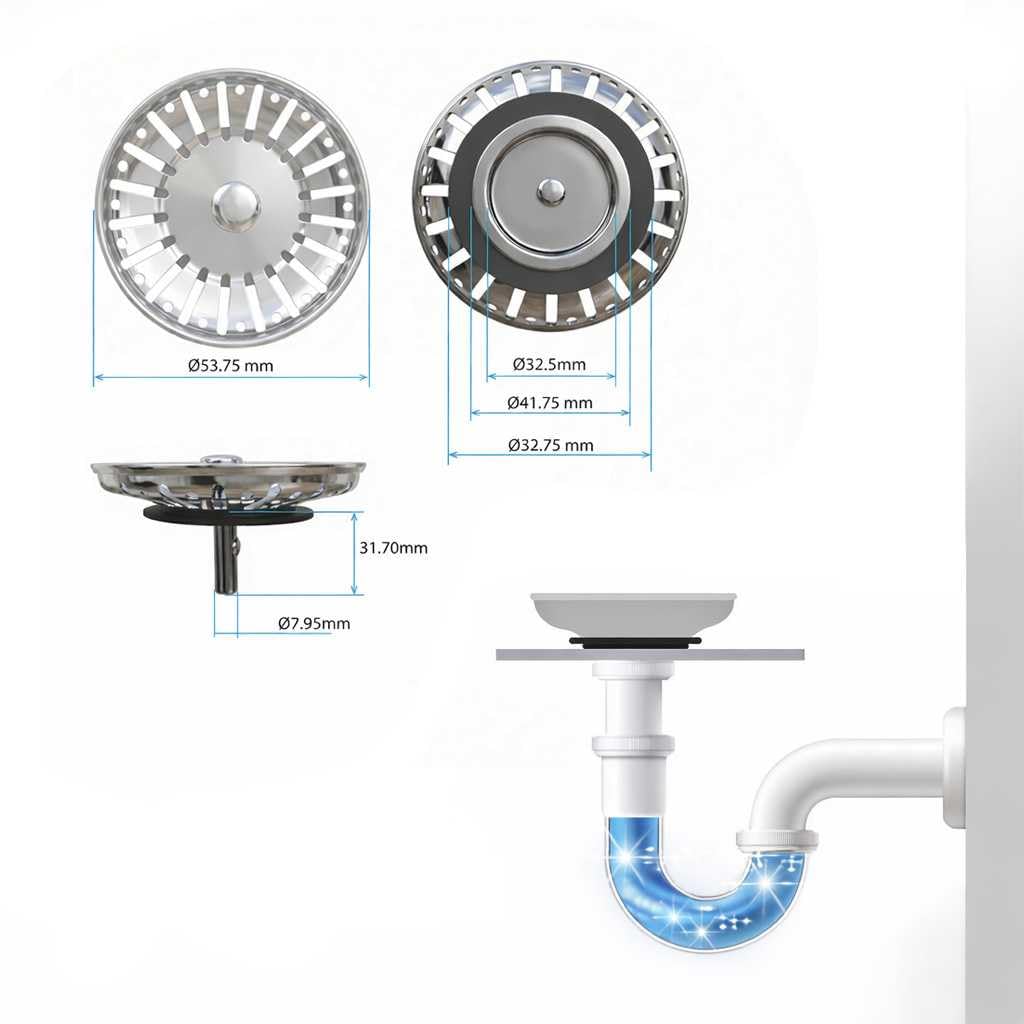 Ø53.75 mm

Ø32.5mm

Ø41.75 mm

Ø32.75 mm

31.70mm

Ø7.95mm