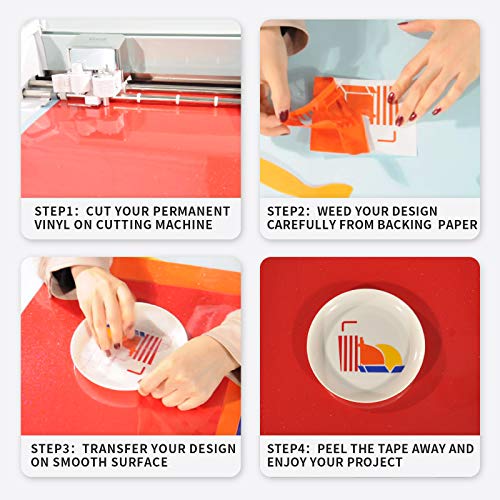 STEP1: CUT YOUR PERMANENT VINYL ON CUTTING MACHINE

STEP2: WEED YOUR DESIGN CAREFULLY FROM BACKING PAPER

STEP3: TRANSFER YOUR DESIGN ON SMOOTH SURFACE

STEP4: PEEL THE TAPE AWAY AND ENJOY YOUR PROJECT