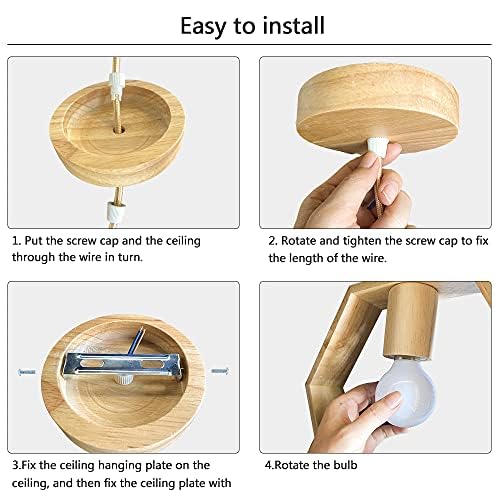 Easy to install

1. Put the screw cap and the ceiling through the wire in turn.

2. Rotate and tighten the screw cap to fix the length of the wire.

3.Fix the ceiling hanging plate on the ceiling, and then fix the ceiling plate with

4.Rotate the bulb