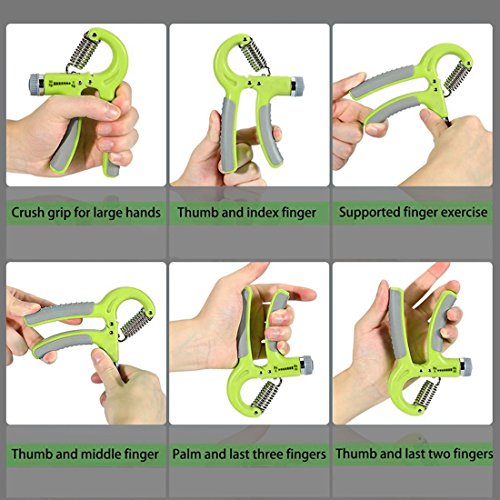 Crush grip for large hands

Thumb and index finger

Supported finger exercise

Thumb and middle finger

Palm and last three fingers

Thumb and last two fingers