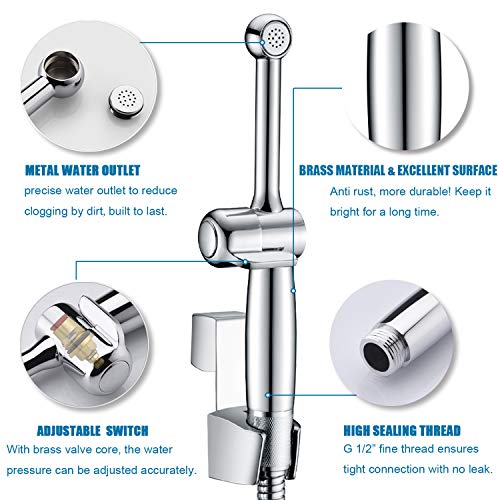 METAL WATER OUTLET
precise water outlet to reduce clogging by dirt, built to last.

BRASS MATERIAL & EXCELLENT SURFACE
Anti rust, more durable! Keep it bright for a long time.

ADJUSTABLE SWITCH
With brass valve core, the water pressure can be adjusted accurately.

HIGH SEALING THREAD
G 1/2" fine thread ensures tight connection with no leak.