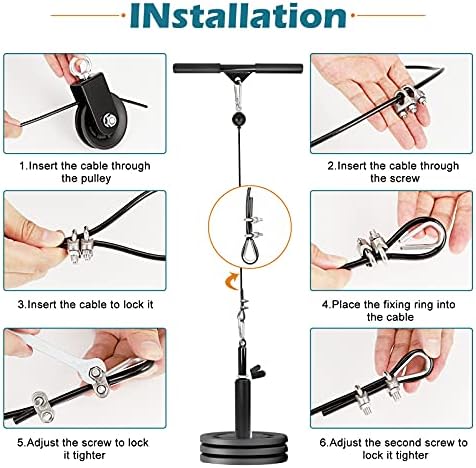 INstallation

1.Insert the cable through the pulley

2.Insert the cable through the screw

3.Insert the cable to lock it

4.Place the fixing ring into the cable

5.Adjust the screw to lock it tighter

6.Adjust the second screw to lock it tighter