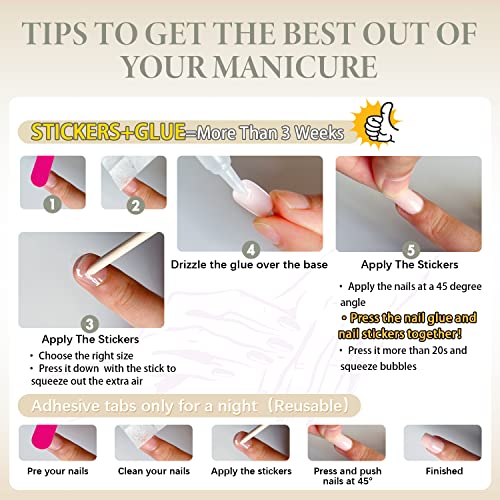 TIPS TO GET THE BEST OUT OF YOUR MANICURE

STICKERS+GLUE=More Than 3 Weeks

1

2

3
Apply The Stickers
• Choose the right size
• Press it down with the stick to squeeze out the extra air

4
Drizzle the glue over the base

5
Apply The Stickers
• Apply the nails at a 45 degree angle
• Press the nail glue and nail stickers together!
• Press it more than 20s and squeeze bubbles

Adhesive tabs only for a night（Reusable）

Pre your nails

Clean your nails

Apply the stickers

Press and push nails at 45°

Finished