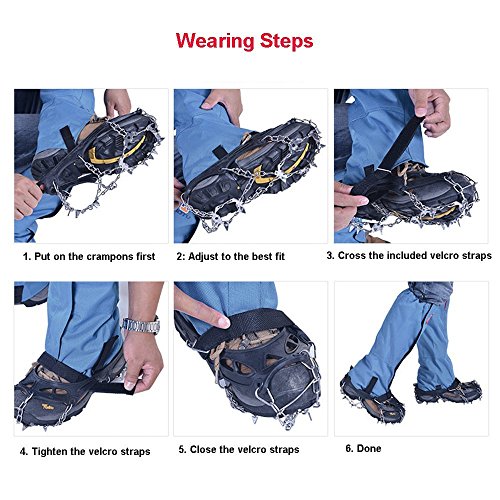 Wearing Steps

1. Put on the crampons first

2: Adjust to the best fit

3. Cross the included velcro straps

4. Tighten the velcro straps

5. Close the velcro straps

6. Done