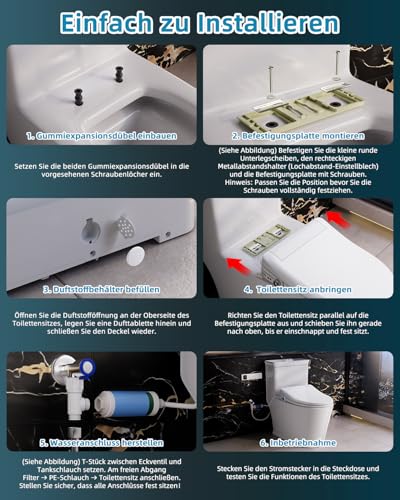 Einfach zu Installieren

1. Gummiexpansionsdübel einbauen

Setzen Sie die beiden Gummiexpansionsdübel in die vorgesehenen Schraubenlöcher ein.

2. Befestigungsplatte montieren

(Siehe Abbildung) Befestigen Sie die kleine runde Unterlegscheiben, den rechteckigen Metallabstandshalter (Lochabstand-Einstellblech) und die Befestigungsplatte mit Schrauben. Hinweis: Passen Sie die Position bevor Sie die Schrauben vollständig festziehen.

3. Duftstoffbehälter befüllen

Öffnen Sie die Duftstofföffnung an der Oberseite des Toilettensitzes, legen Sie eine Dufttablette hinein und schließen Sie den Deckel wieder.

4. Toilettensitz anbringen

Richten Sie den Toilettensitz parallel auf die Befestigungsplatte aus und schieben Sie ihn gerade nach oben, bis er einschnappt und fest sitzt.

5. Wasseranschluss herstellen

(Siehe Abbildung) T-Stück zwischen Eckventil und Tankschlauch setzen. Am freien Abgang Filter → PE-Schlauch → Toilettensitz anschließen. Stellen Sie sicher, dass alle Anschlüsse fest sitzen!

6. Inbetriebnahme

Stecken Sie den Stromstecker in die Steckdose und testen Sie die Funktionen des Toilettensitzes.