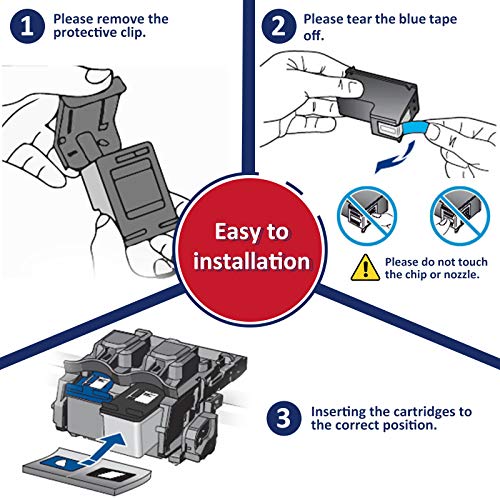 1 Please remove the protective clip.

2 Please tear the blue tape off.

Easy to installation

Please do not touch the chip or nozzle.

3 Inserting the cartridges to the correct position.