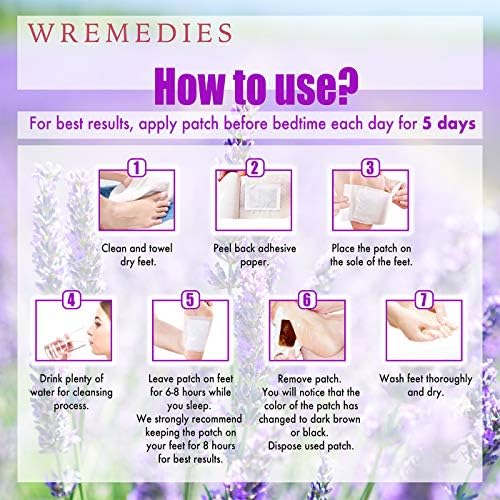 WREMEDIES

How to use?

For best results, apply patch before bedtime each day for 5 days

1
Clean and towel dry feet.

2
Peel back adhesive paper.

3
Place the patch on the sole of the feet.

4
Drink plenty of water for cleansing process.

5
Leave patch on feet for 6-8 hours while you sleep.
We strongly recommend keeping the patch on your feet for 8 hours for best results.

6
Remove patch.
You will notice that the color of the patch has changed to dark brown or black.
Dispose used patch.

7
Wash feet thoroughly and dry.