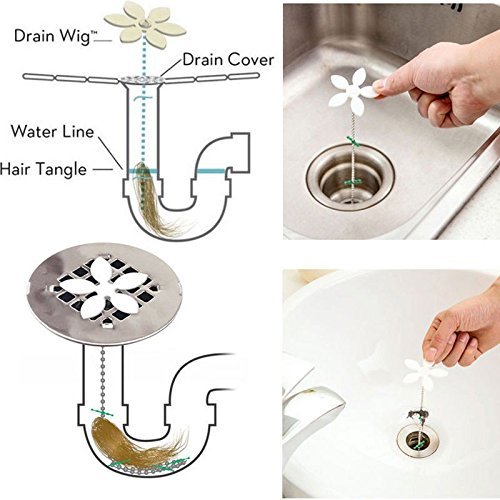 Drain Wig™

Drain Cover

Water Line

Hair Tangle