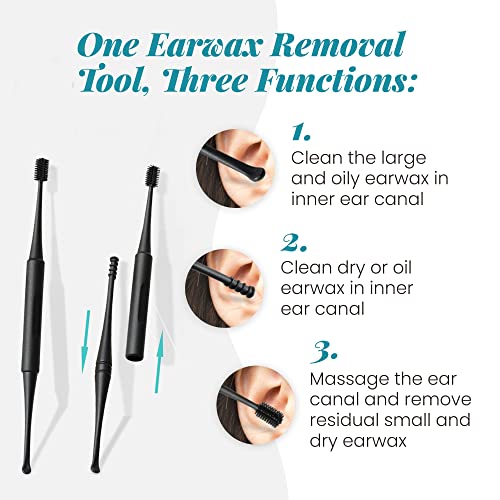 One Earwax Removal Tool, Three Functions:

1.
Clean the large and oily earwax in inner ear canal

2.
Clean dry or oil earwax in inner ear canal

3.
Massage the ear canal and remove residual small and dry earwax