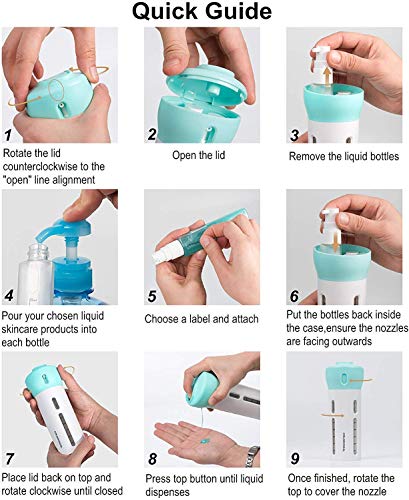 Quick Guide

1
Rotate the lid counterclockwise to the "open" line alignment

2
Open the lid

3
Remove the liquid bottles

4
Pour your chosen liquid skincare products into each bottle

5
Choose a label and attach

6
Put the bottles back inside the case,ensure the nozzles are facing outwards

7
Place lid back on top and rotate clockwise until closed

8
Press top button until liquid dispenses

9
Once finished, rotate the top to cover the nozzle