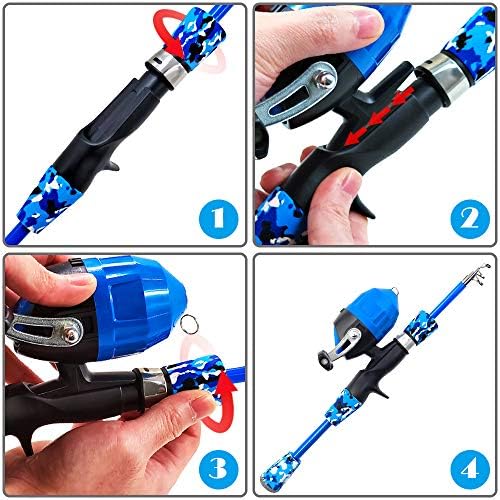 1

2

3

4