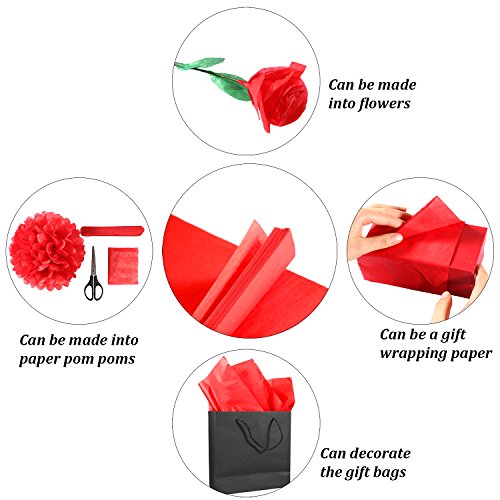 Can be made into flowers

Can be made into paper pom poms

Can be a gift wrapping paper

Can decorate the gift bags