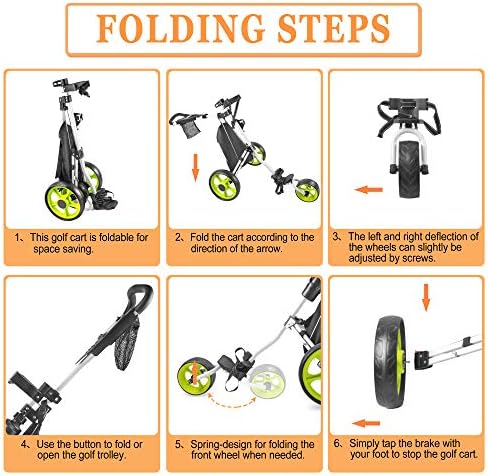 FOLDING STEPS

1、This golf cart is foldable for space saving.

2、Fold the cart according to the direction of the arrow.

3、The left and right deflection of the wheels can slightly be adjusted by screws.

4、Use the button to fold or open the golf trolley.

5、Spring-design for folding the front wheel when needed.

6、Simply tap the brake with your foot to stop the golf cart.