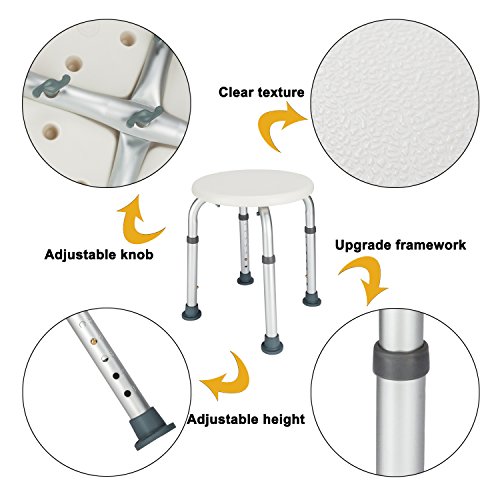 Clear texture

Adjustable knob

Upgrade framework

Adjustable height