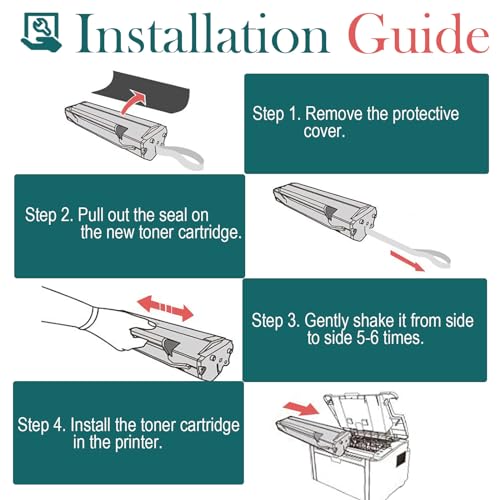 Installation Guide

Step 1. Remove the protective cover.

Step 2. Pull out the seal on the new toner cartridge.

Step 3. Gently shake it from side to side 5-6 times.

Step 4. Install the toner cartridge in the printer.