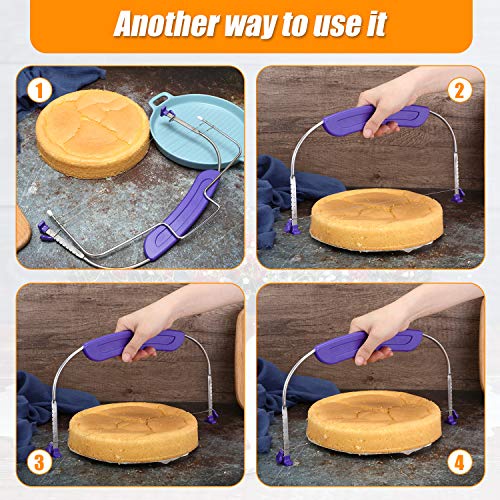 Another way to use it

1

2

3

4