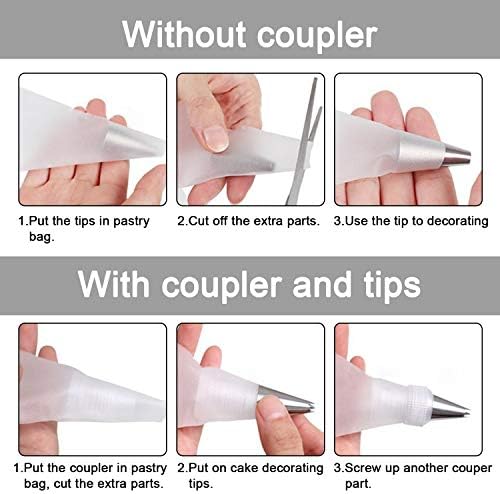 Without coupler

1.Put the tips in pastry bag.

2.Cut off the extra parts.

3.Use the tip to decorating

With coupler and tips

1.Put the coupler in pastry bag, cut the extra parts.

2.Put on cake decorating tips.

3.Screw up another couper part.