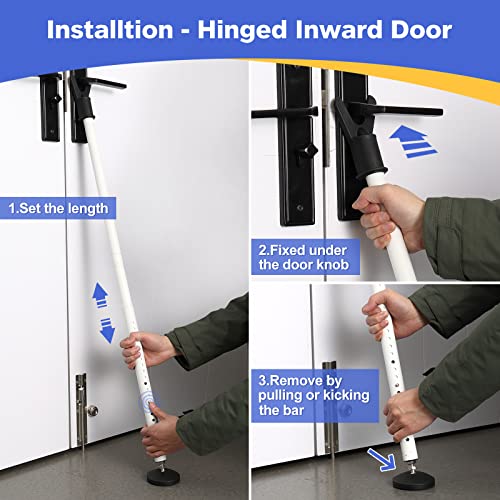 Installtion - Hinged Inward Door

1.Set the length

2.Fixed under the door knob

3.Remove by pulling or kicking the bar