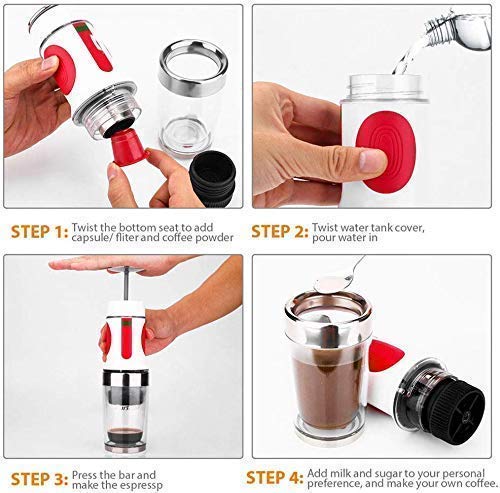 STEP 1: Twist the bottom seat to add capsule/ fliter and coffee powder

STEP 2: Twist water tank cover, pour water in

STEP 3: Press the bar and make the espressp

STEP 4: Add milk and sugar to your personal preference, and make your own coffee.