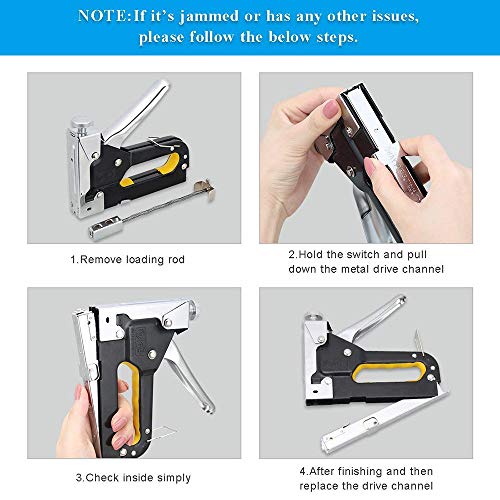 NOTE:If it's jammed or has any other issues, please follow the below steps.

1.Remove loading rod

2.Hold the switch and pull down the metal drive channel

3.Check inside simply

4.After finishing and then replace the drive channel