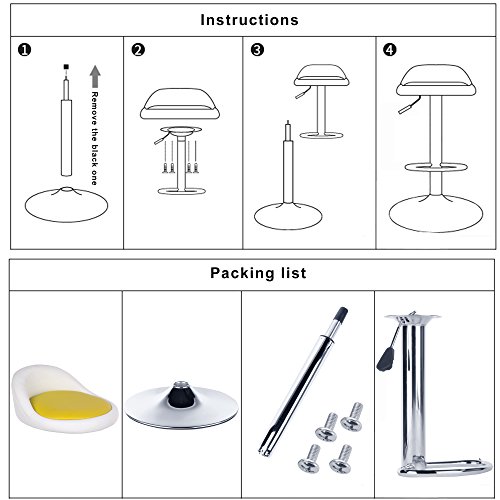 Instructions

❶

Remove the black one

❷

❸

❹

Packing list