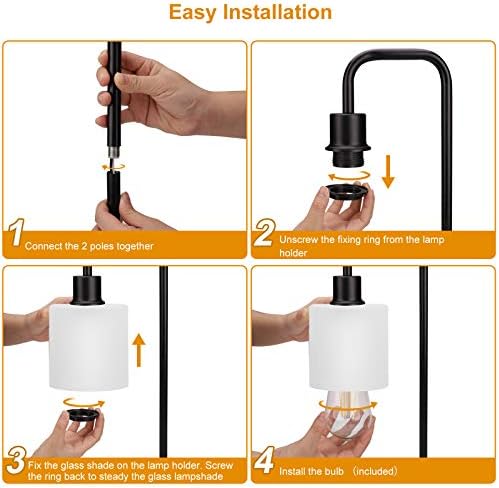 Easy Installation

1 Connect the 2 poles together

2 Unscrew the fixing ring from the lamp holder

3 Fix the glass shade on the lamp holder. Screw the ring back to steady the glass lampshade

4 Install the bulb （included）