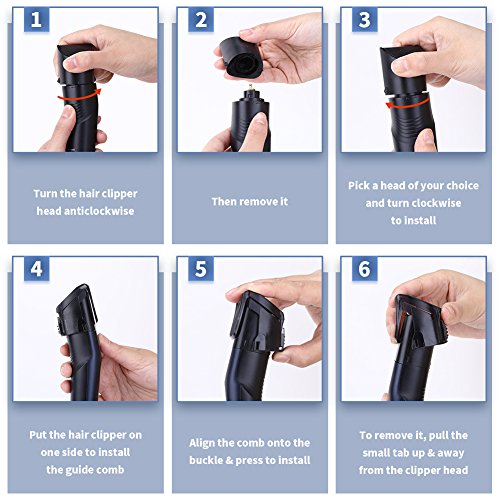 1

Turn the hair clipper head anticlockwise

2

Then remove it

3

Pick a head of your choice and turn clockwise to install

4

Put the hair clipper on one side to install the guide comb

5

Align the comb onto the buckle & press to install

6

To remove it, pull the small tab up & away from the clipper head