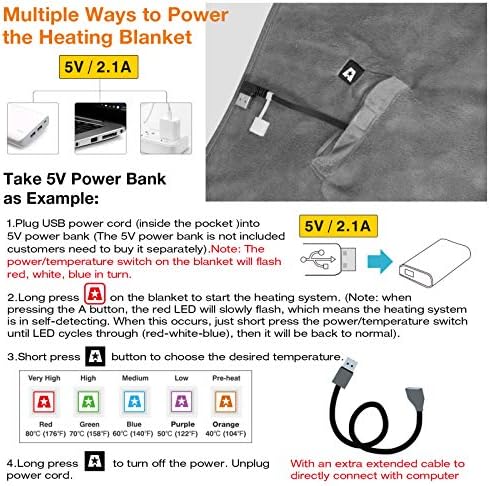 Multiple Ways to Power the Heating Blanket

5V / 2.1A

Take 5V Power Bank as Example:

1.Plug USB power cord (inside the pocket )into 5V power bank (The 5V power bank is not included customers need to buy it separately).Note: The power/temperature switch on the blanket will flash red, white, blue in turn.

5V / 2.1A

2.Long press on the blanket to start the heating system. (Note: when pressing the A button, the red LED will slowly flash, which means the heating system is in self-detecting. When this occurs, just short press the power/temperature switch until LED cycles through (red-white-blue), then it will be back to normal).

3.Short press button to choose the desired temperature.

| Very High | High | Medium | Low | Pre-heat |
|---|---|---|---|---|
| Red | Green | Blue | Purple | Orange |
| 80℃ (176℉) | 70℃ (158℉) | 60℃ (140℉) | 50℃ (122℉) | 40℃ (104℉) |

4.Long press to turn off the power. Unplug power cord.

With an extra extended cable to directly connect with computer