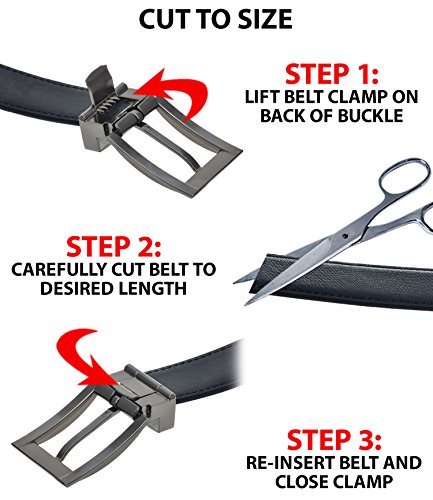 CUT TO SIZE

STEP 1:
LIFT BELT CLAMP ON BACK OF BUCKLE

STEP 2:
CAREFULLY CUT BELT TO DESIRED LENGTH

STEP 3:
RE-INSERT BELT AND CLOSE CLAMP