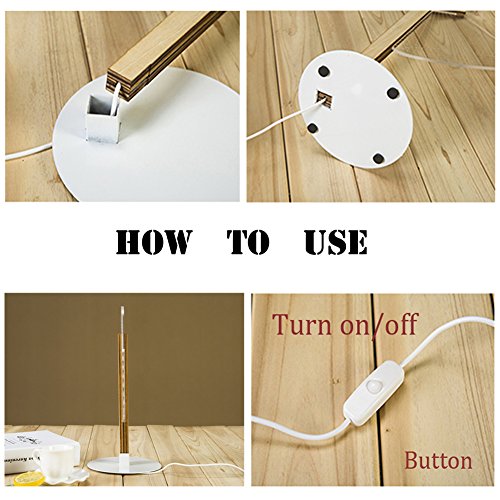 HOW TO USE

Turn on/off

Button