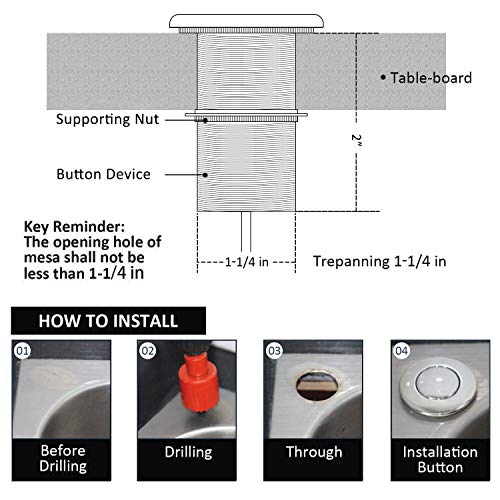 Table-board

Supporting Nut

2"

Button Device

Key Reminder:
The opening hole of mesa shall not be less than 1-1/4 in

1-1/4 in

Trepanning 1-1/4 in

HOW TO INSTALL

01
Before Drilling

02
Drilling

03
Through

04
Installation Button