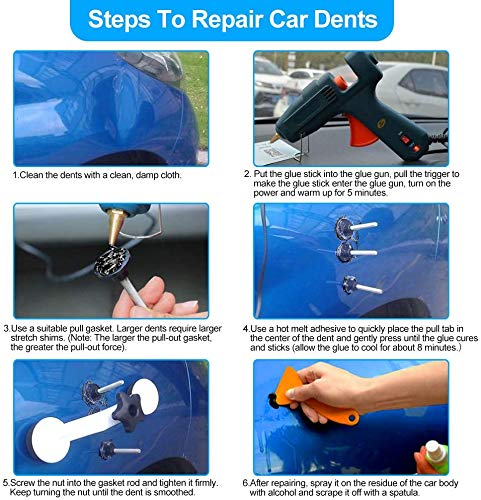 Steps To Repair Car Dents

1.Clean the dents with a clean, damp cloth.

2. Put the glue stick into the glue gun, pull the trigger to make the glue stick enter the glue gun, turn on the power and warm up for 5 minutes.

3.Use a suitable pull gasket. Larger dents require larger stretch shims. (Note: The larger the pull-out gasket, the greater the pull-out force).

4.Use a hot melt adhesive to quickly place the pull tab in the center of the dent and gently press until the glue cures and sticks (allow the glue to cool for about 8 minutes.)

5.Screw the nut into the gasket rod and tighten it firmly. Keep turning the nut until the dent is smoothed.

6.After repairing, spray it on the residue of the car body with alcohol and scrape it off with a spatula.