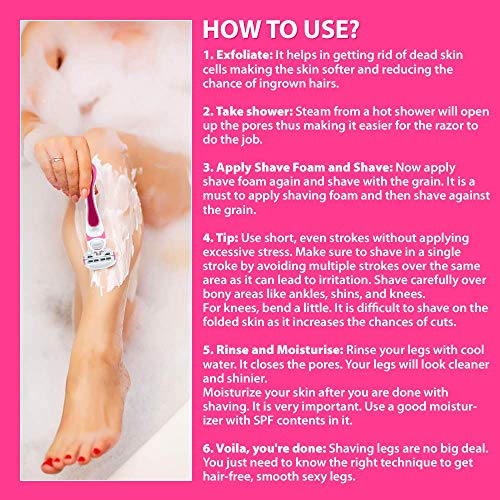 HOW TO USE?

1. Exfoliate: It helps in getting rid of dead skin cells making the skin softer and reducing the chance of ingrown hairs.

2. Take shower: Steam from a hot shower will open up the pores thus making it easier for the razor to do the job.

3. Apply Shave Foam and Shave: Now apply shave foam again and shave with the grain. It is a must to apply shaving foam and then shave against the grain.

4. Tip: Use short, even strokes without applying excessive stress. Make sure to shave in a single stroke by avoiding multiple strokes over the same area as it can lead to irritation. Shave carefully over bony areas like ankles, shins, and knees.
For knees, bend a little. It is difficult to shave on the folded skin as it increases the chances of cuts.

5. Rinse and Moisturise: Rinse your legs with cool water. It closes the pores. Your legs will look cleaner and shinier.
Moisturize your skin after you are done with shaving. It is very important. Use a good moisturizer with SPF contents in it.

6. Voila, you're done: Shaving legs are no big deal. You just need to know the right technique to get hair-free, smooth sexy legs.