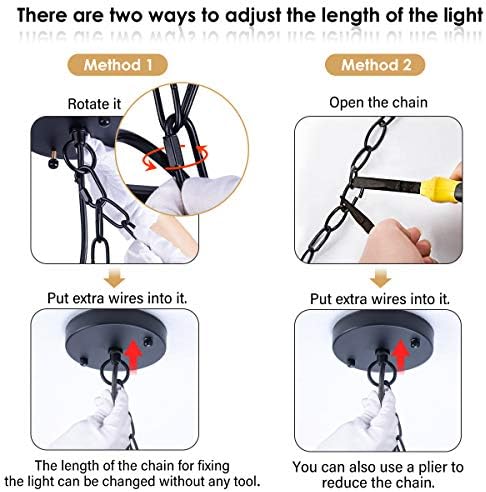 There are two ways to adjust the length of the light

Method 1

Rotate it

Put extra wires into it.

The length of the chain for fixing the light can be changed without any tool.

Method 2

Open the chain

Put extra wires into it.

You can also use a plier to reduce the chain.