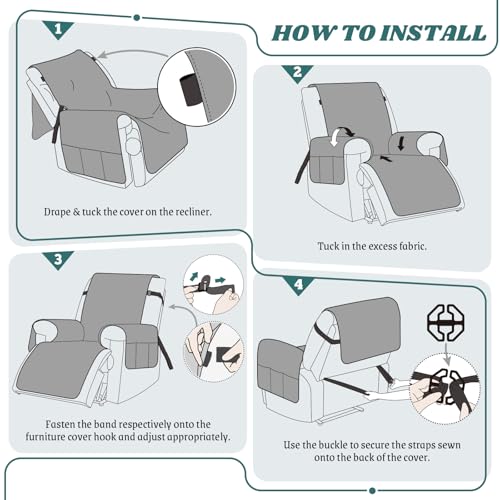 HOW TO INSTALL

1

Drape & tuck the cover on the recliner.

2

Tuck in the excess fabric.

3

Fasten the band respectively onto the furniture cover hook and adjust appropriately.

4

Use the buckle to secure the straps sewn onto the back of the cover.