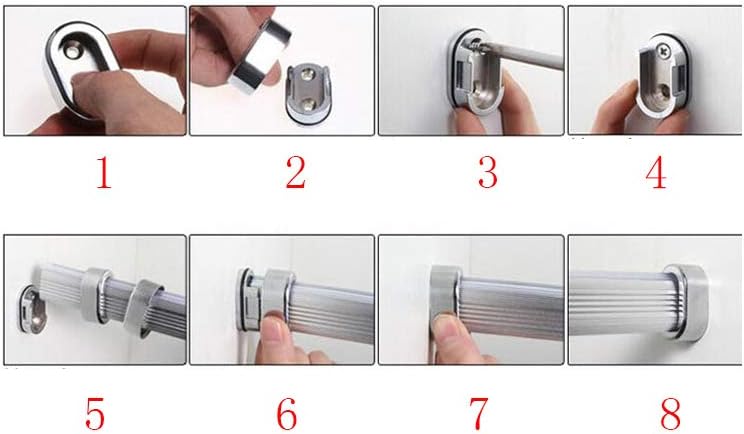 1 2 3 4

5 6 7 8