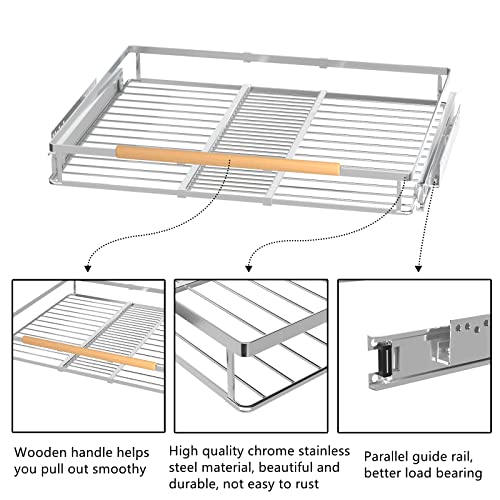 Wooden handle helps you pull out smoothy

High quality chrome stainless steel material, beautiful and durable, not easy to rust

Parallel guide rail, better load bearing